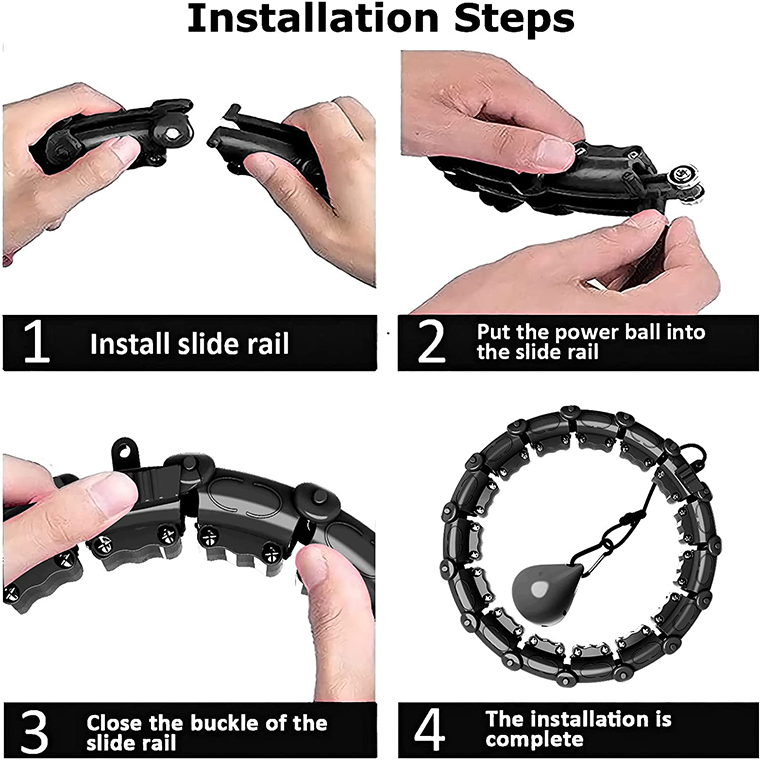 Installation Steps

1 Install slide rail

2 Put the power ball into the slide rail

3 Close the buckle of the slide rail

4 The installation is complete